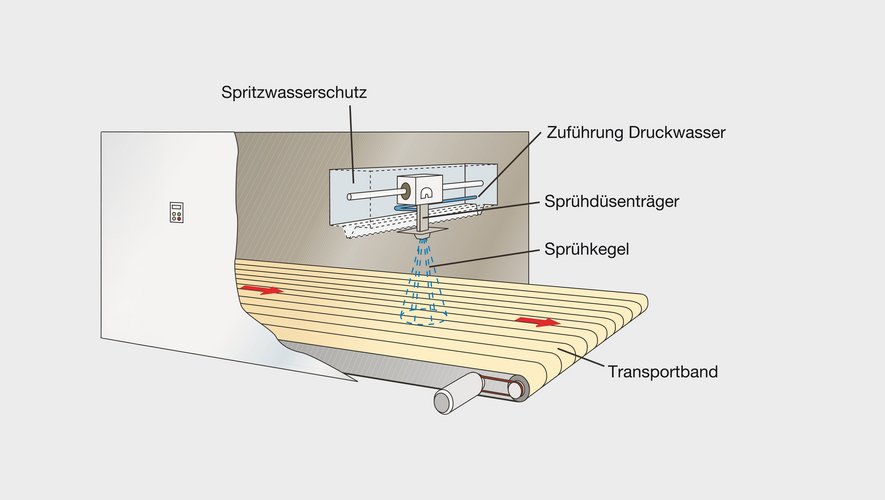 Spritzwasserschutz
Zuführung Druckwasser
Sprühdüsenträger
Sprühkegel
Transportband